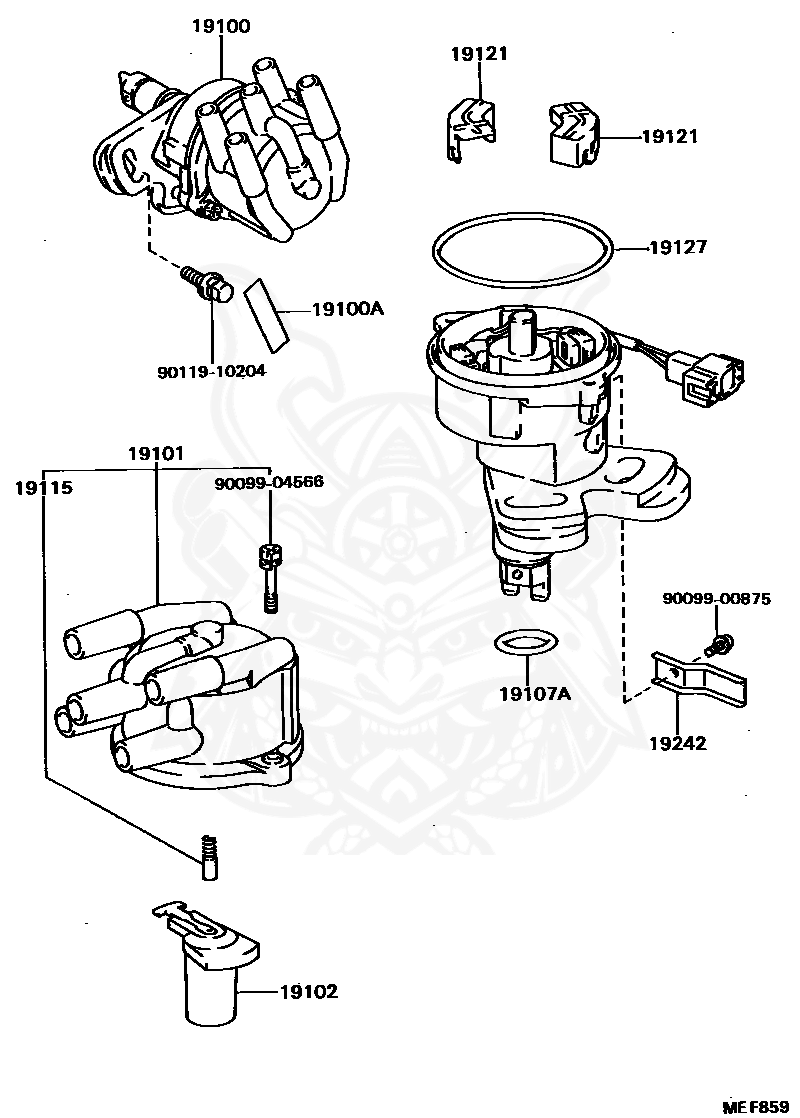 19100

19121

19121

19127

19100A

90119-10204

19101

19115

90099-04566

90099-00875

19107A

19242

19102

MEF859